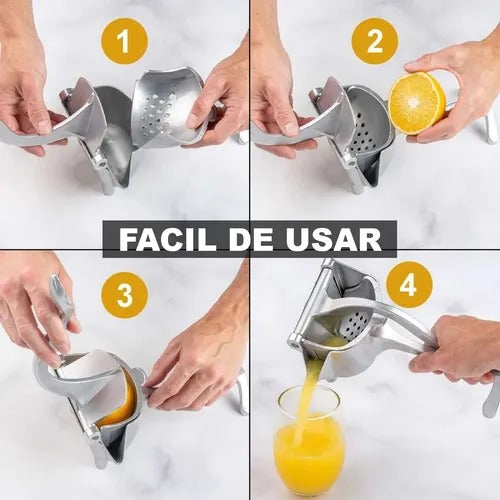 1

2

FACIL DE USAR

3

4